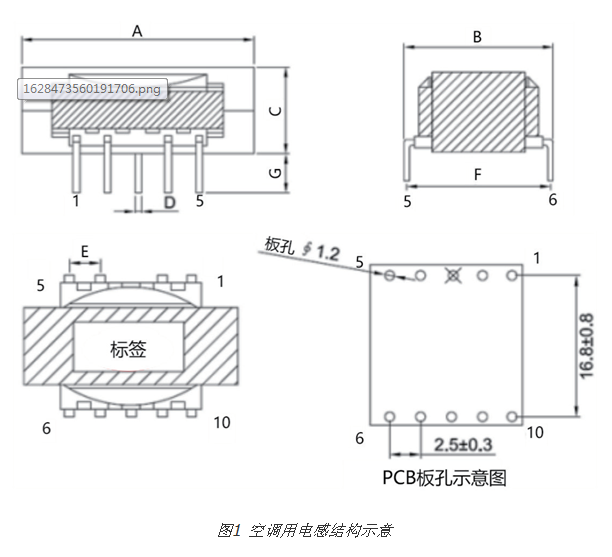 A

1628473560191706.png

C

G

1

D

5

B

F

5

6

E

5

1

标签

6

10

板孔 $\phi$ 1.2

5

1

16.8±0.8

6

10

2.5±0.3

PCB板孔示意图

图1 空调用电感结构示意